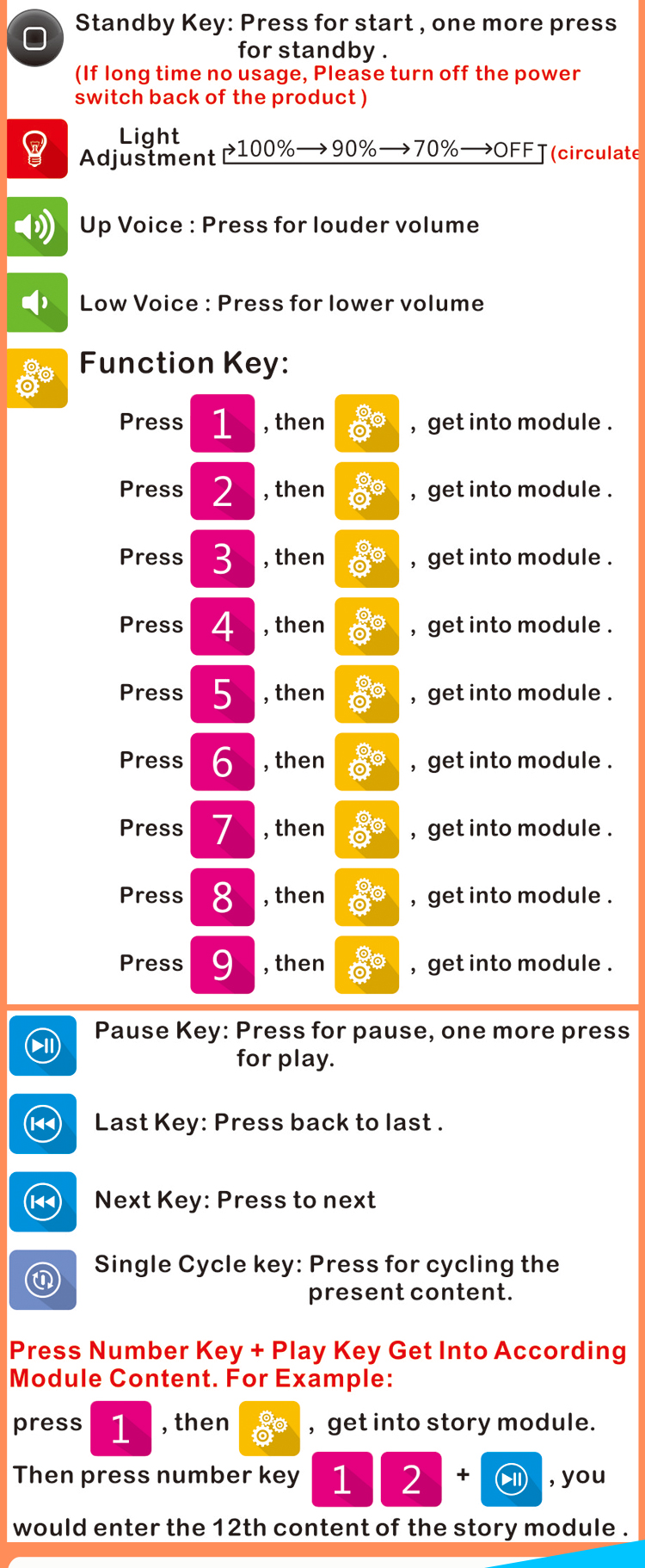 Standby Key: Press for start , one more press for standby .
(If long time no usage, Please turn off the power switch back of the product )

Light Adjustment 100%⟶90%⟶70%⟶OFF (circulate

Up Voice : Press for louder volume

Low Voice : Press for lower volume

Function Key:

Press 1 , then , get into module .

Press 2 , then , get into module .

Press 3 , then , get into module .

Press 4 , then , get into module .

Press 5 , then , get into module .

Press 6 , then , get into module .

Press 7 , then , get into module .

Press 8 , then , get into module .

Press 9 , then , get into module .

Pause Key: Press for pause, one more press for play.

Last Key: Press back to last .

Next Key: Press to next

Single Cycle key: Press for cycling the present content.

Press Number Key + Play Key Get Into According Module Content. For Example:

press 1 , then , get into story module.

Then press number key 1 2 + , you would enter the 12th content of the story module .